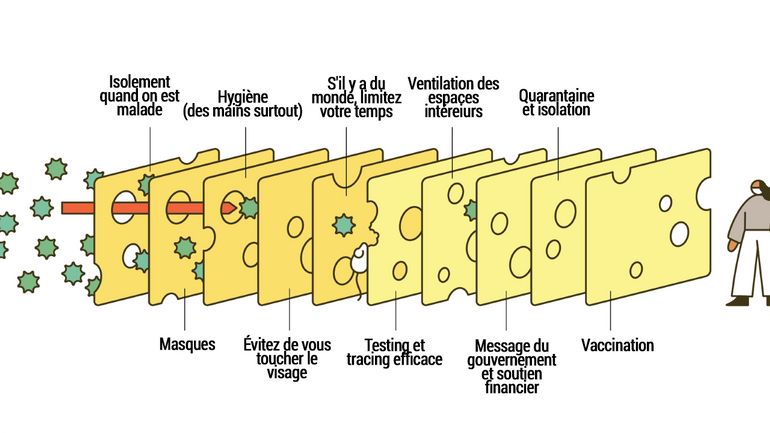 Isolement quand on est malade

Hygiène (des mains surtout)

S'il y a du monde, limitez votre temps

Ventilation des espaces intéreiurs

Quarantaine et isolation

Masques

Évitez de vous toucher le visage

Testing et tracing efficace

Message du gouvernement et soutien financier

Vaccination